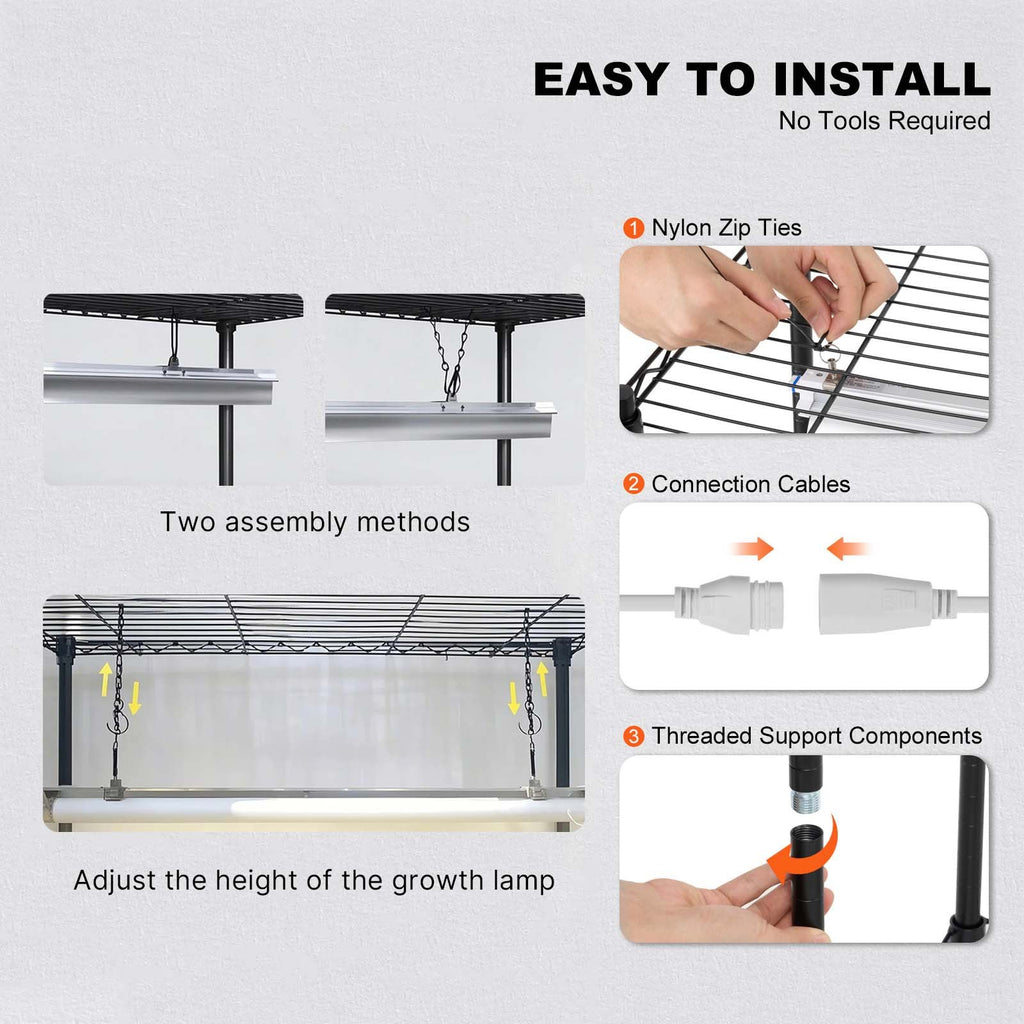 EASY TO INSTALL
No Tools Required

Two assembly methods

Adjust the height of the growth lamp

1 Nylon Zip Ties

2 Connection Cables

3 Threaded Support Components